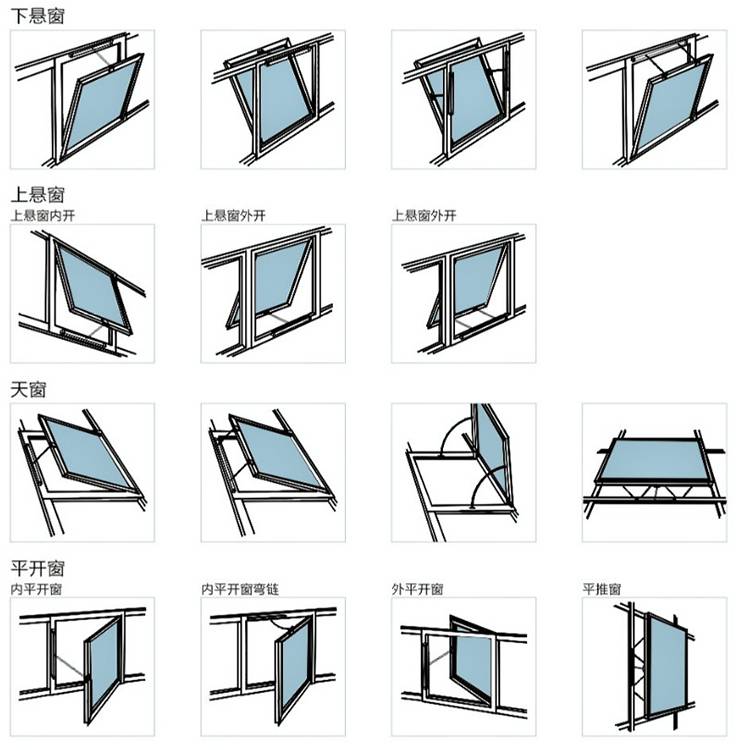 下悬窗

上悬窗

上悬窗内开

上悬窗外开

上悬窗外开

天窗

平开窗

内平开窗

内平开窗弯链

外平开窗

平推窗